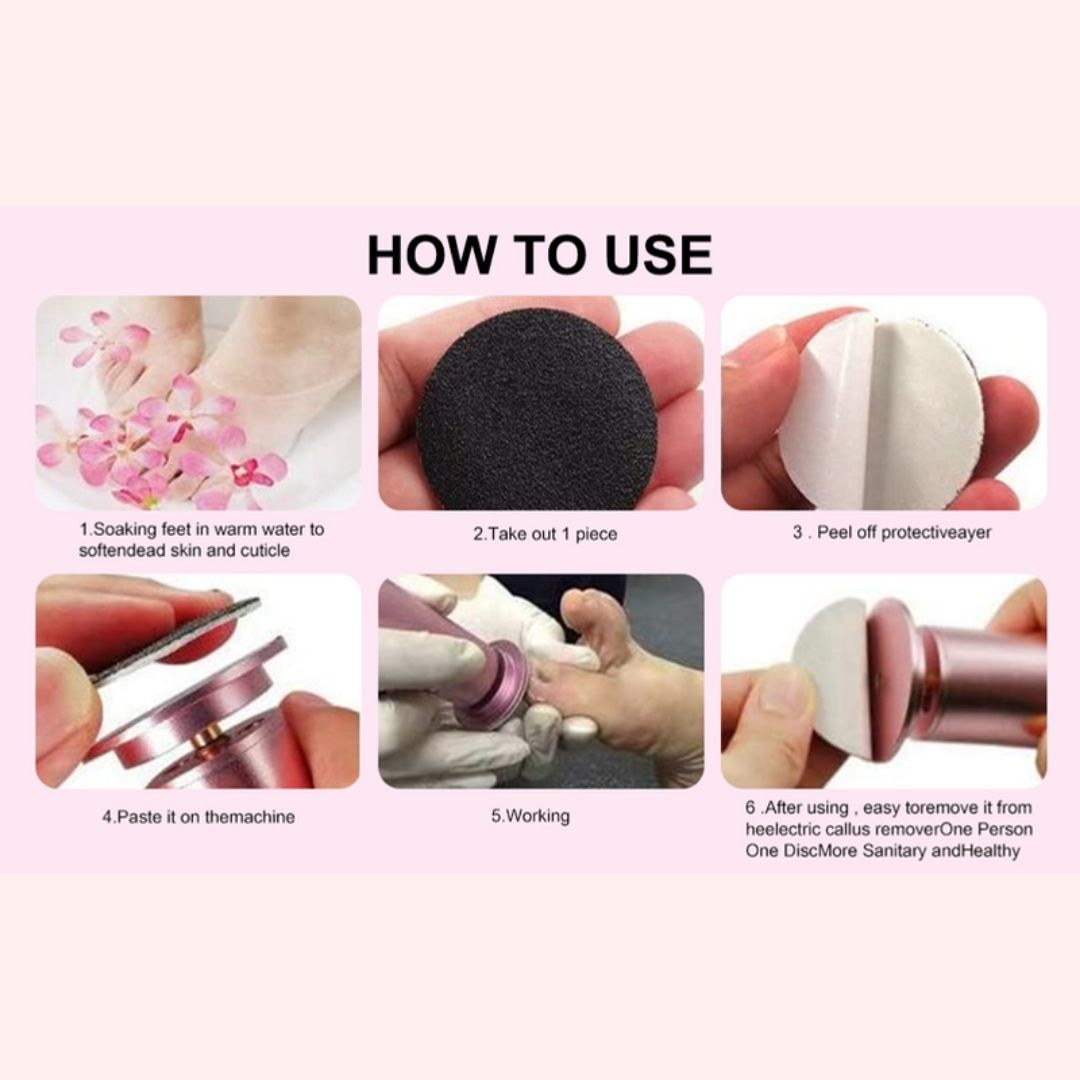 HOW TO USE

1.Soaking feet in warm water to softendead skin and cuticle

2.Take out 1 piece

3 . Peel off protectiveayer

4.Paste it on themachine

5.Working

6 .After using , easy toremove it from heelectric callus removerOne Person One DiscMore Sanitary andHealthy